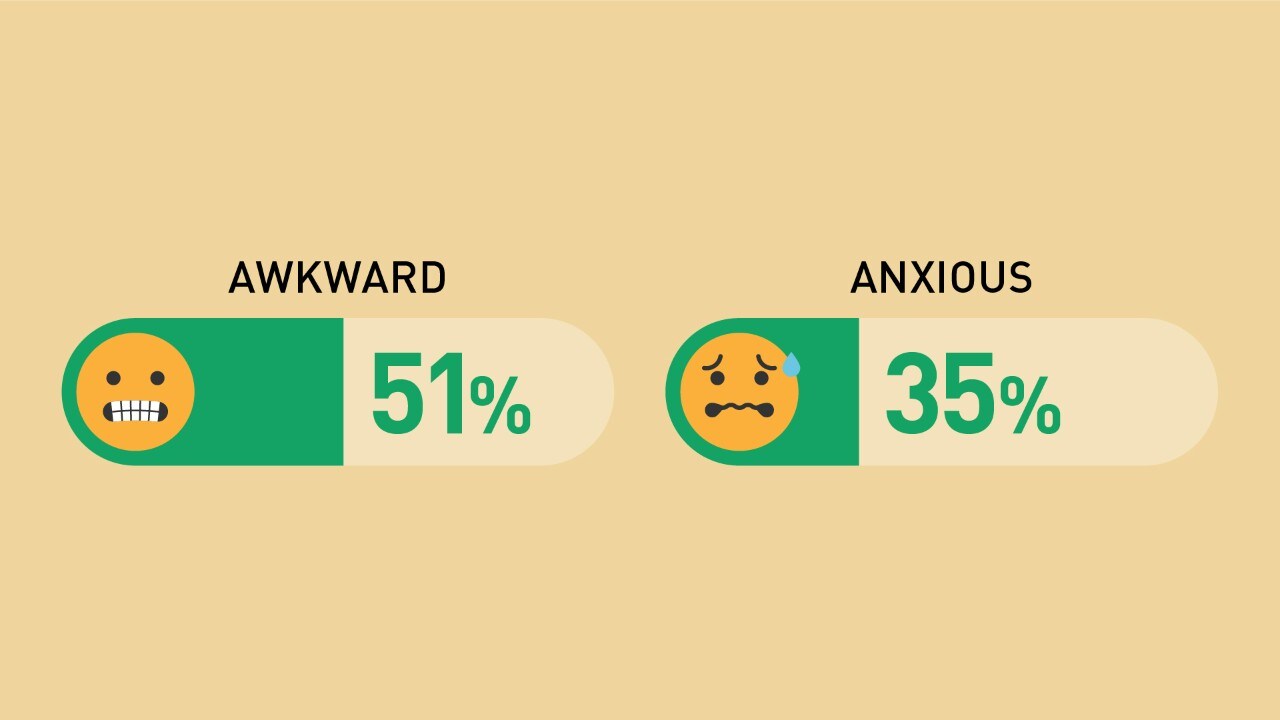 AWKWARD

51%

ANXIOUS

35%