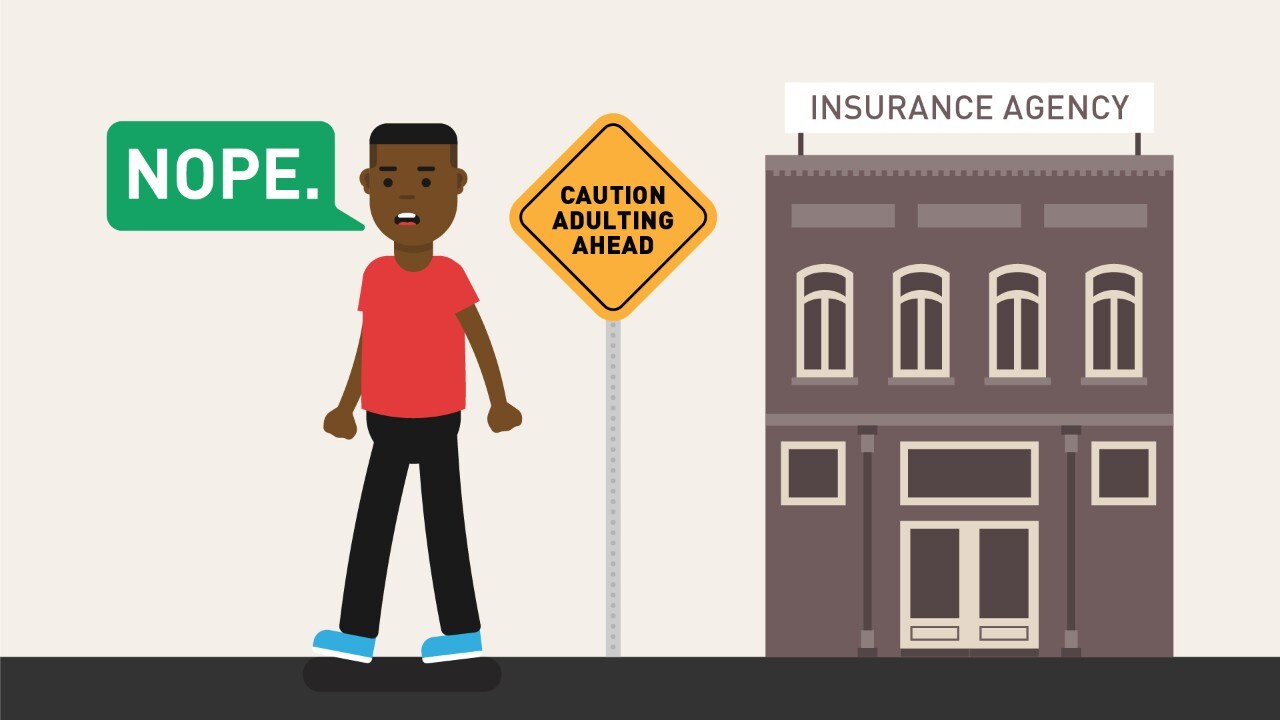 NOPE.

CAUTION ADULTING AHEAD

INSURANCE AGENCY